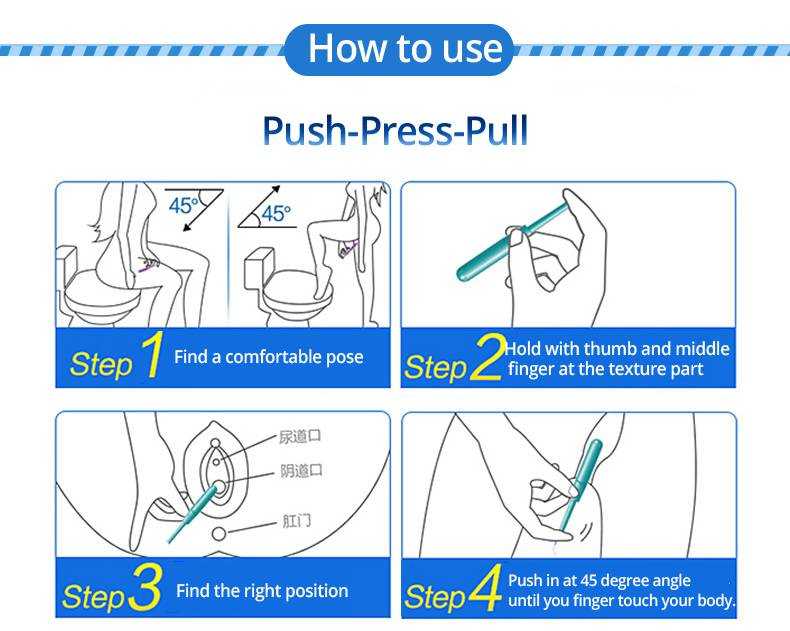 How to use

Push-Press-Pull

45°

45°

Step 1 Find a comfortable pose

Step 2 Hold with thumb and middle finger at the texture part

尿道口

阴道口

肛门

Step 3 Find the right position

Step 4 Push in at 45 degree angle until you finger touch your body.