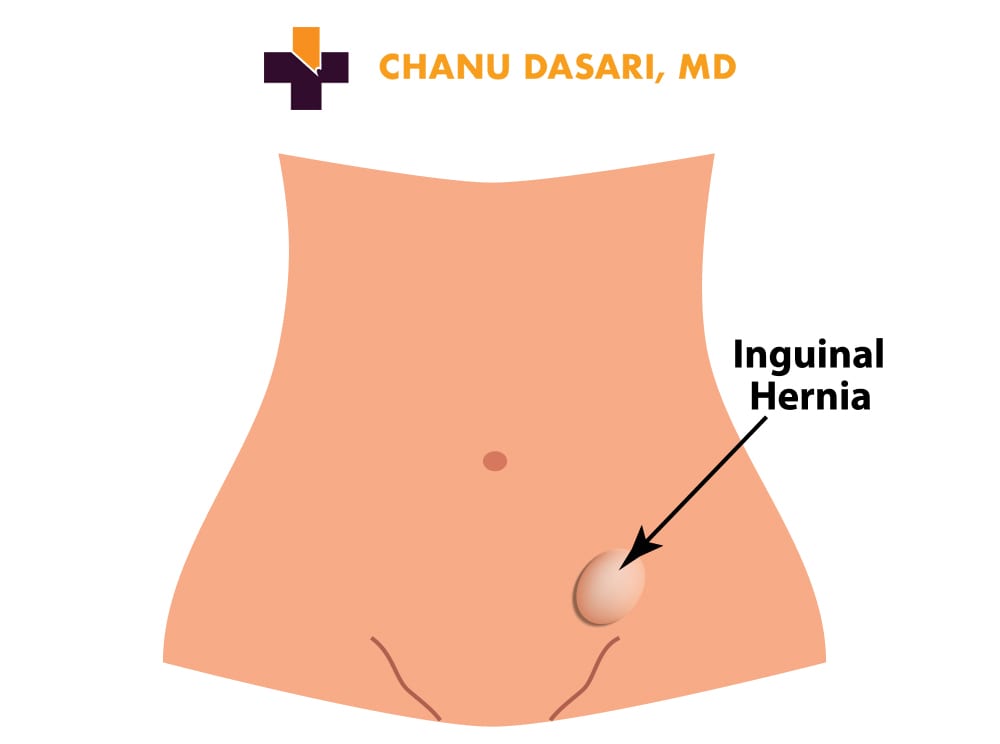 CHANU DASARI, MD

Inguinal
Hernia