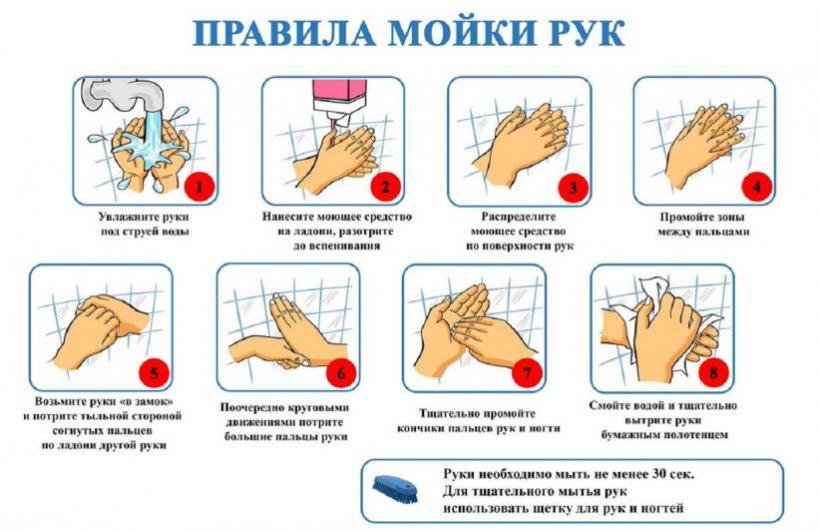 ПРАВИЛА МОЙКИ РУК

1
Увлажните руки под струей воды

2
Нанесите моющее средство на ладони, разотрите до вспенивания

3
Распределите моющее средство по поверхности рук

4
Промойте зоны между пальцами

5
Возьмите руки «в замок» и потрите тыльной стороной согнутых пальцев по ладони другой руки

6
Поочередно круговыми движениями потрите большие пальцы руки

7
Тщательно промойте кончики пальцев рук и ногти

8
Смойте водой и тщательно вытрите руки бумажным полотенцем

Руки необходимо мыть не менее 30 сек.
Для тщательного мытья рук использовать щетку для рук и ногтей