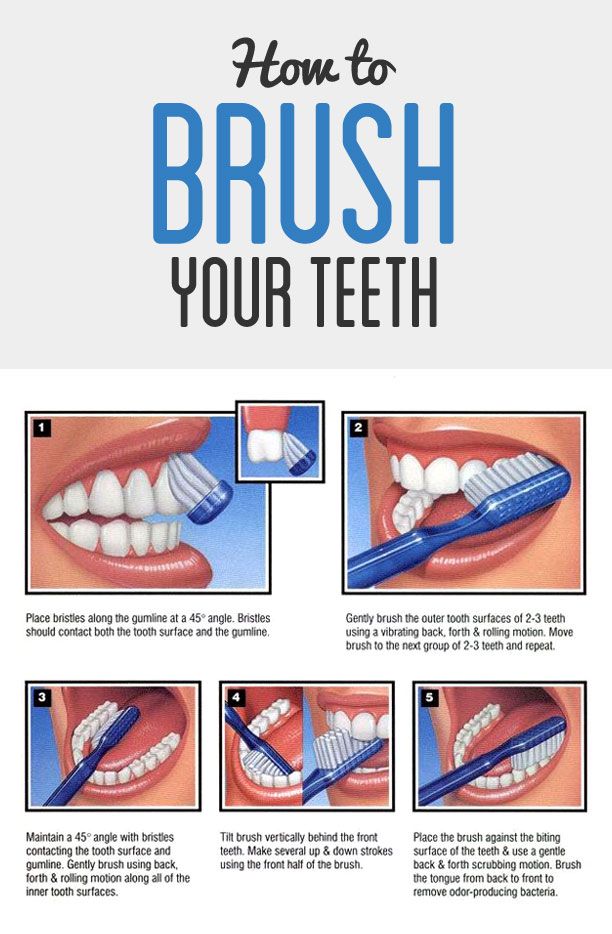 How to
BRUSH
YOUR TEETH

1

Place bristles along the gumline at a 45° angle. Bristles should contact both the tooth surface and the gumline.

2

Gently brush the outer tooth surfaces of 2-3 teeth using a vibrating back, forth & rolling motion. Move brush to the next group of 2-3 teeth and repeat.

3

Maintain a 45° angle with bristles contacting the tooth surface and gumline. Gently brush using back, forth & rolling motion along all of the inner tooth surfaces.

4

Tilt brush vertically behind the front teeth. Make several up & down strokes using the front half of the brush.

5

Place the brush against the biting surface of the teeth & use a gentle back & forth scrubbing motion. Brush the tongue from back to front to remove odor-producing bacteria.