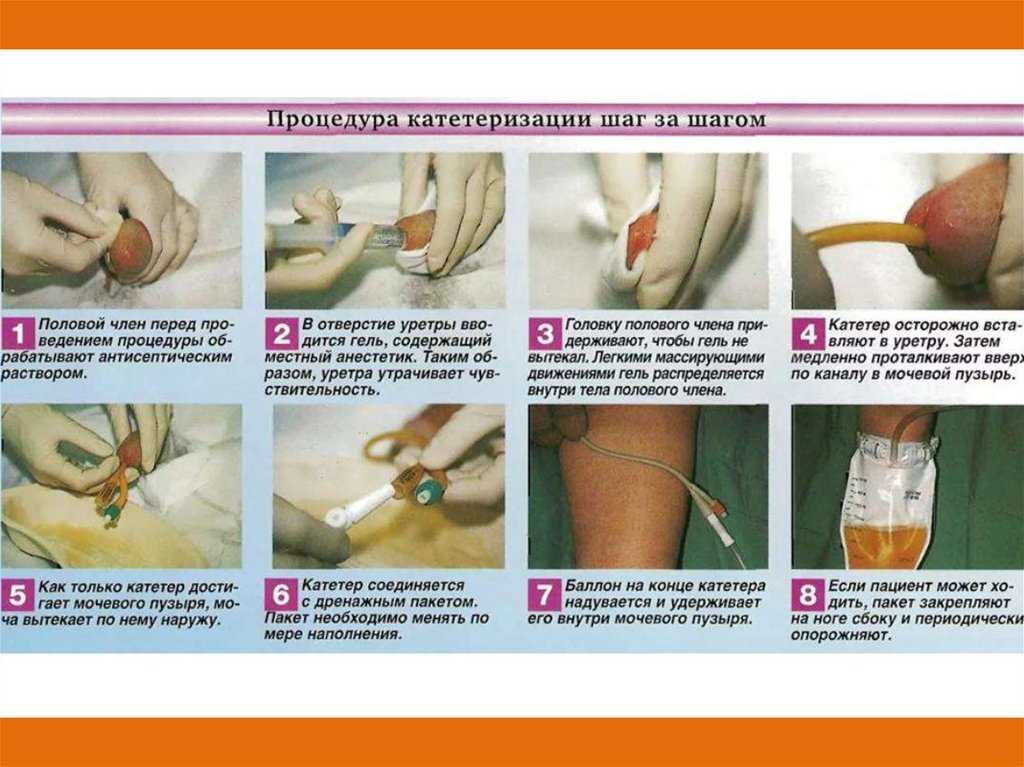 Процедура катетеризации шаг за шагом

1 Половой член перед проведением процедуры обрабатывают антисептическим раствором.

2 В отверстие уретры вводится гель, содержащий местный анестетик. Таким образом, уретра утрачивает чувствительность.

3 Головку полового члена придерживают, чтобы гель не вытекал. Легкими массирующими движениями гель распределяется внутри тела полового члена.

4 Катетер осторожно вставляют в уретру. Затем медленно проталкивают вверх по каналу в мочевой пузырь.

5 Как только катетер достигает мочевого пузыря, моча вытекает по нему наружу.

6 Катетер соединяется с дренажным пакетом. Пакет необходимо менять по мере наполнения.

7 Баллон на конце катетера надувается и удерживает его внутри мочевого пузыря.

8 Если пациент может ходить, пакет закрепляют на ноге сбоку и периодически опорожняют.