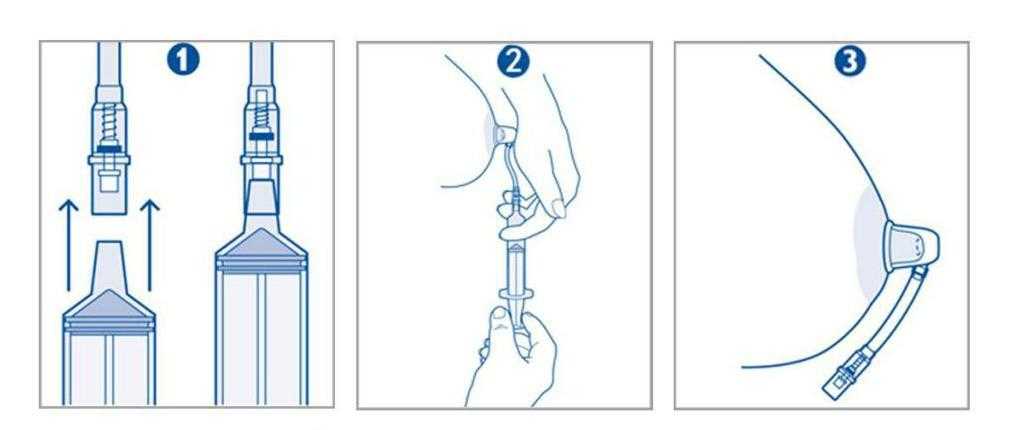 1

2

3