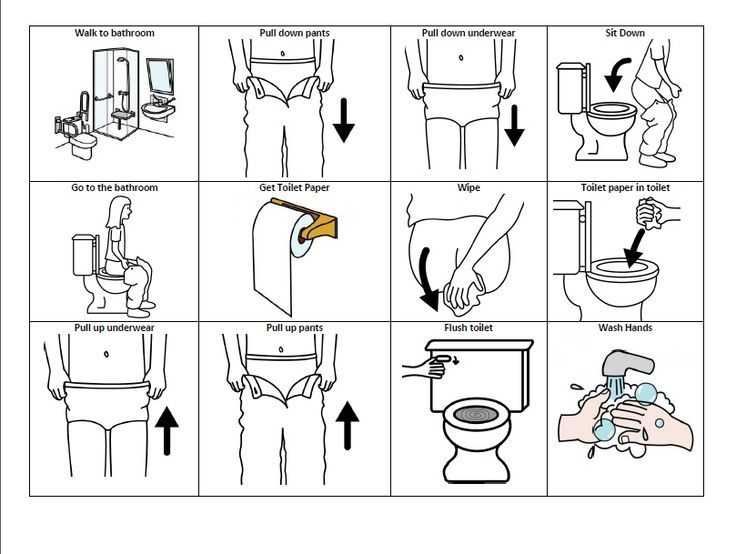 | Walk to bathroom | Pull down pants | Pull down underwear | Sit Down |
|---|---|---|---|
| Go to the bathroom | Get Toilet Paper | Wipe | Toilet paper in toilet |
| Pull up underwear | Pull up pants | Flush toilet | Wash Hands |