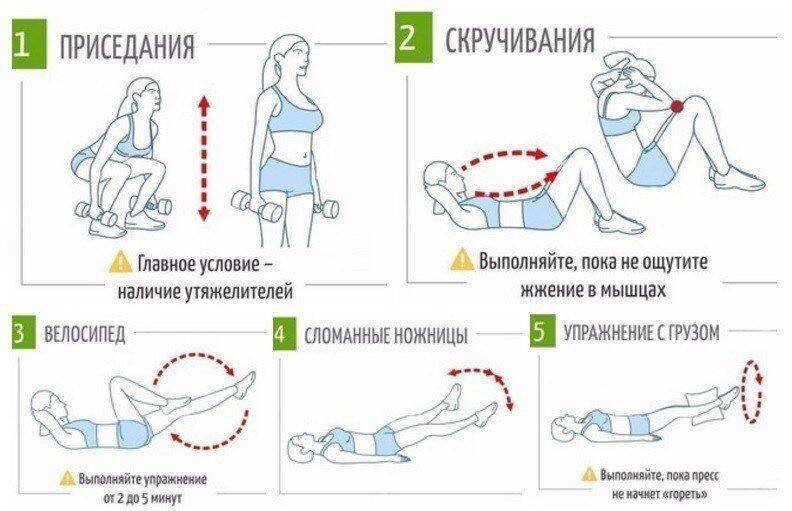 1 ПРИСЕДАНИЯ

Главное условие – наличие утяжелителей

2 СКРУЧИВАНИЯ

Выполняйте, пока не ощутите жжение в мышцах

3 ВЕЛОСИПЕД

Выполняйте упражнение от 2 до 5 минут

4 СЛОМАННЫЕ НОЖНИЦЫ

5 УПРАЖНЕНИЕ С ГРУЗОМ

Выполняйте, пока пресс не начнет «гореть»