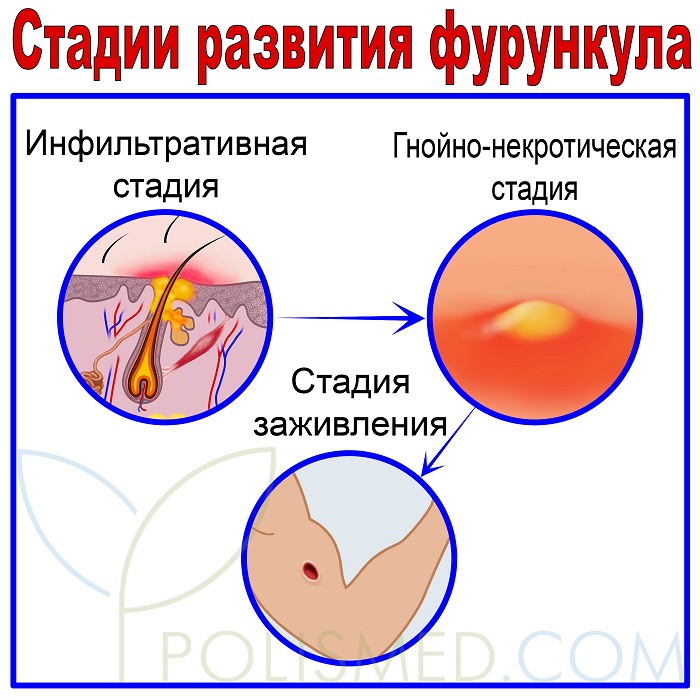 Стадии развития фурункула

Инфильтративная стадия

Гнойно-некротическая стадия

Стадия заживления

POLISMED.COM