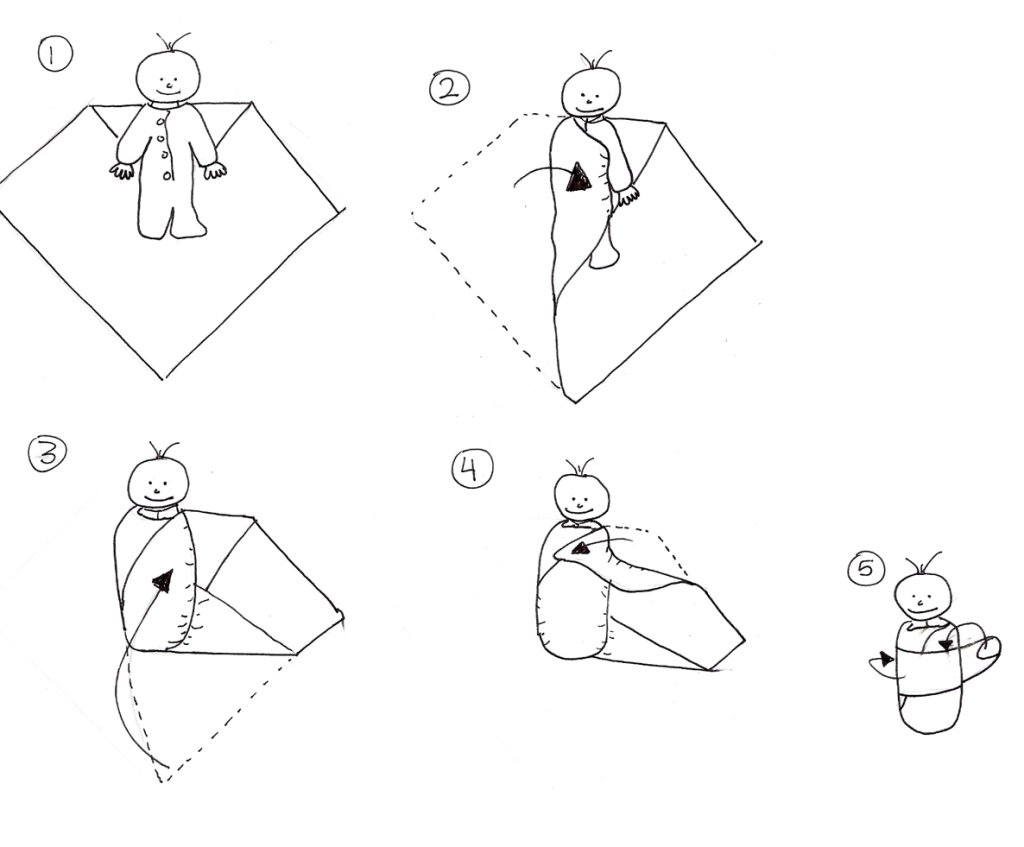 1

2

3

4

5