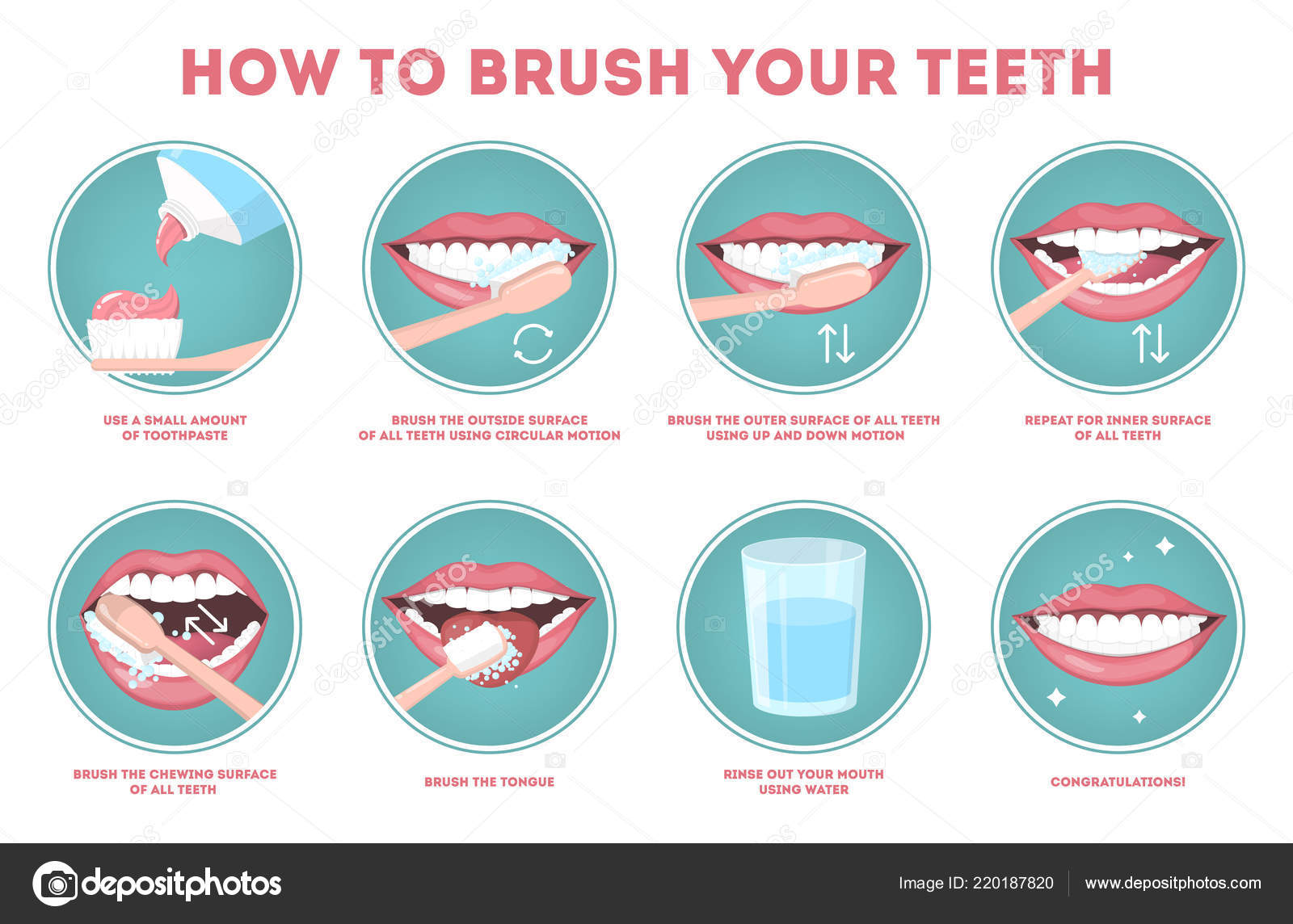 HOW TO BRUSH YOUR TEETH

USE A SMALL AMOUNT OF TOOTHPASTE

BRUSH THE OUTSIDE SURFACE OF ALL TEETH USING CIRCULAR MOTION

BRUSH THE OUTER SURFACE OF ALL TEETH USING UP AND DOWN MOTION

REPEAT FOR INNER SURFACE OF ALL TEETH

BRUSH THE CHEWING SURFACE OF ALL TEETH

BRUSH THE TONGUE

RINSE OUT YOUR MOUTH USING WATER

CONGRATULATIONS!

depositphotos

Image ID: 220187820 www.depositphotos.com